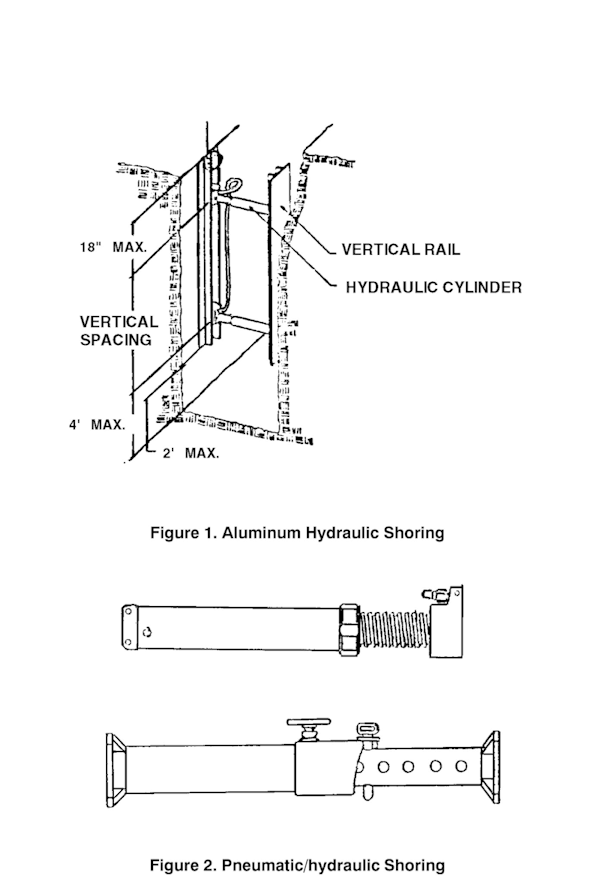 18" MAX.

VERTICAL RAIL

HYDRAULIC CYLINDER

VERTICAL SPACING

4' MAX.

2' MAX.

Figure 1. Aluminum Hydraulic Shoring

Figure 2. Pneumatic/hydraulic Shoring